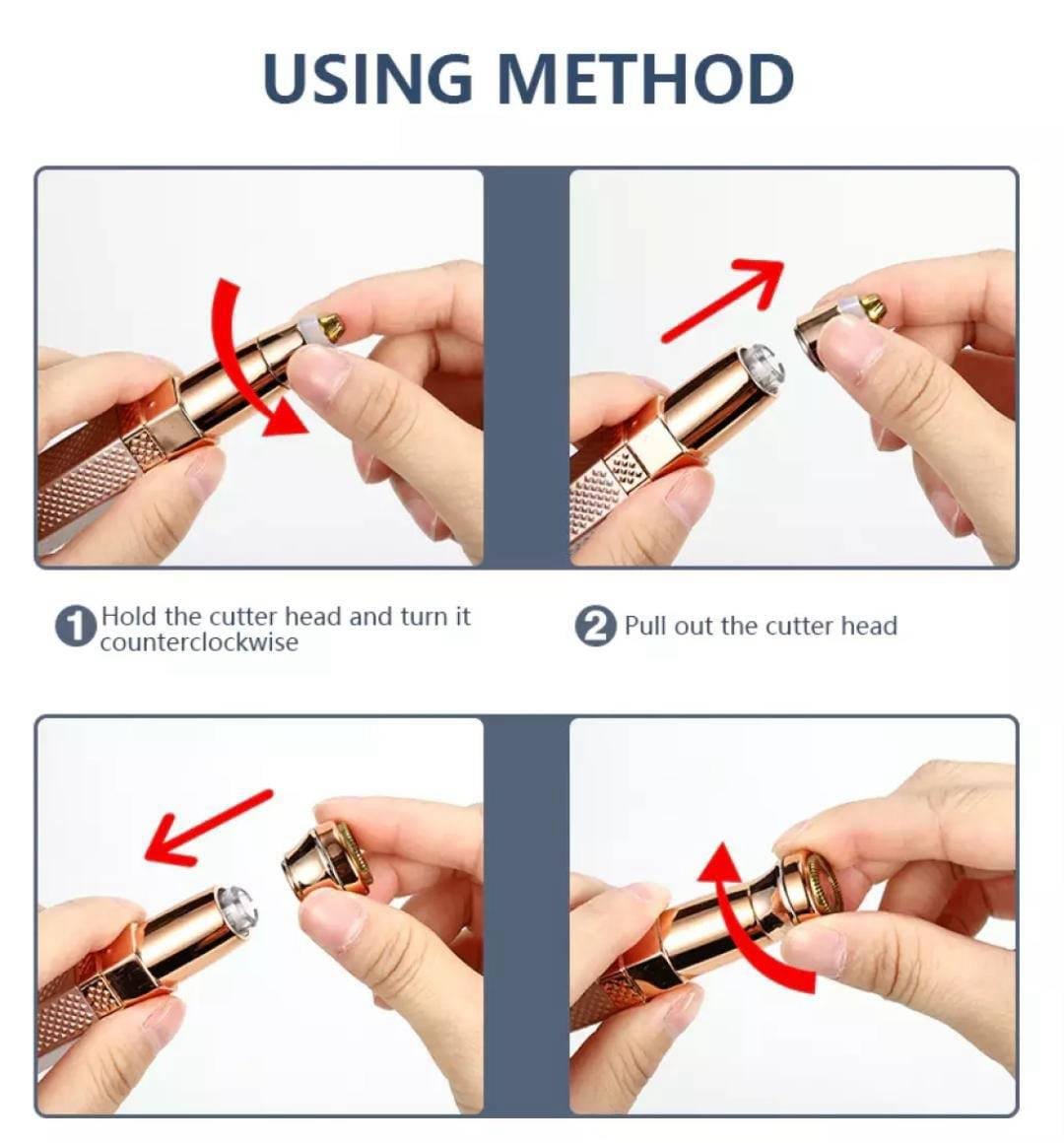 USING METHOD

1 Hold the cutter head and turn it counterclockwise

2 Pull out the cutter head