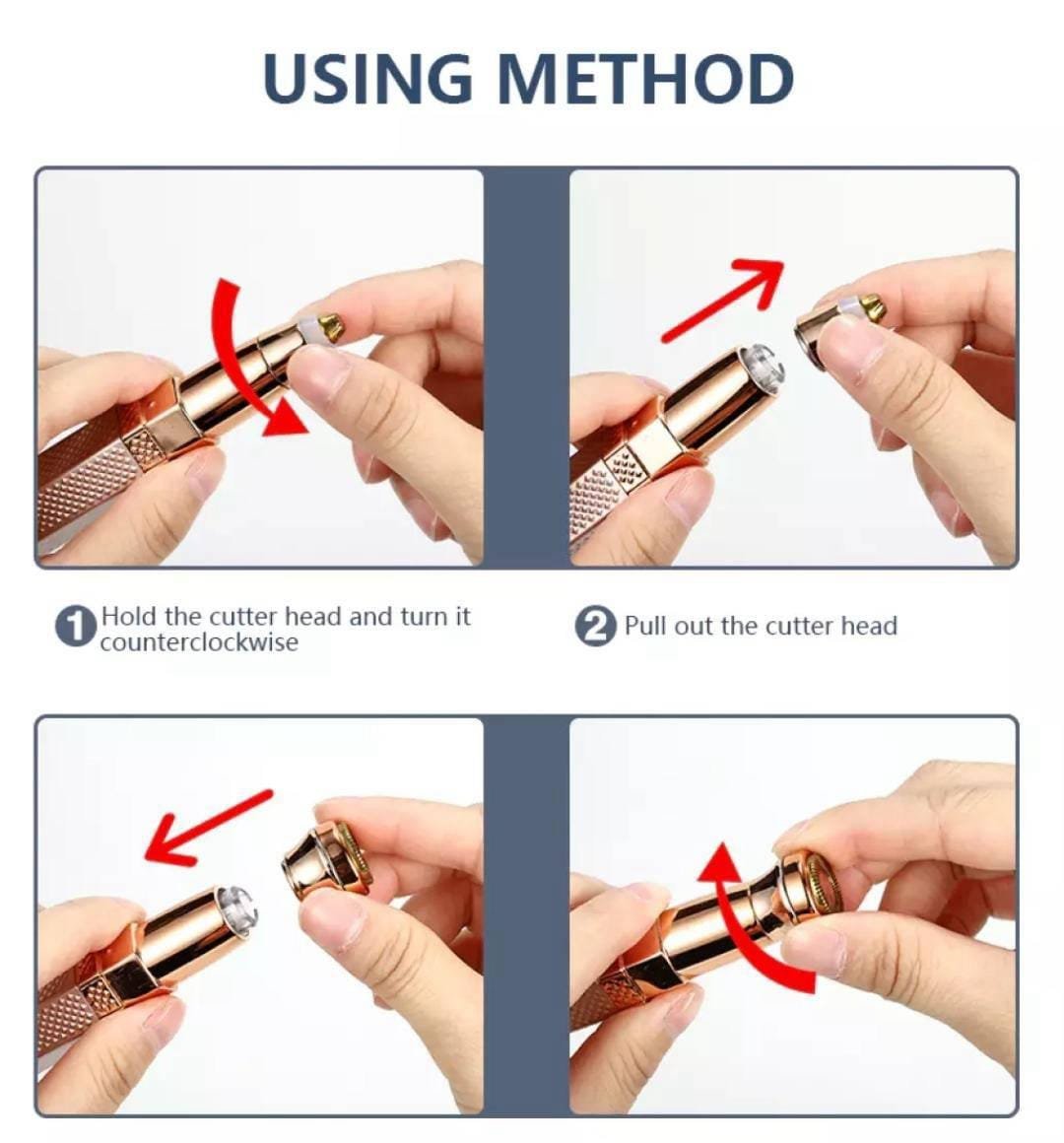 USING METHOD

1 Hold the cutter head and turn it counterclockwise

2 Pull out the cutter head